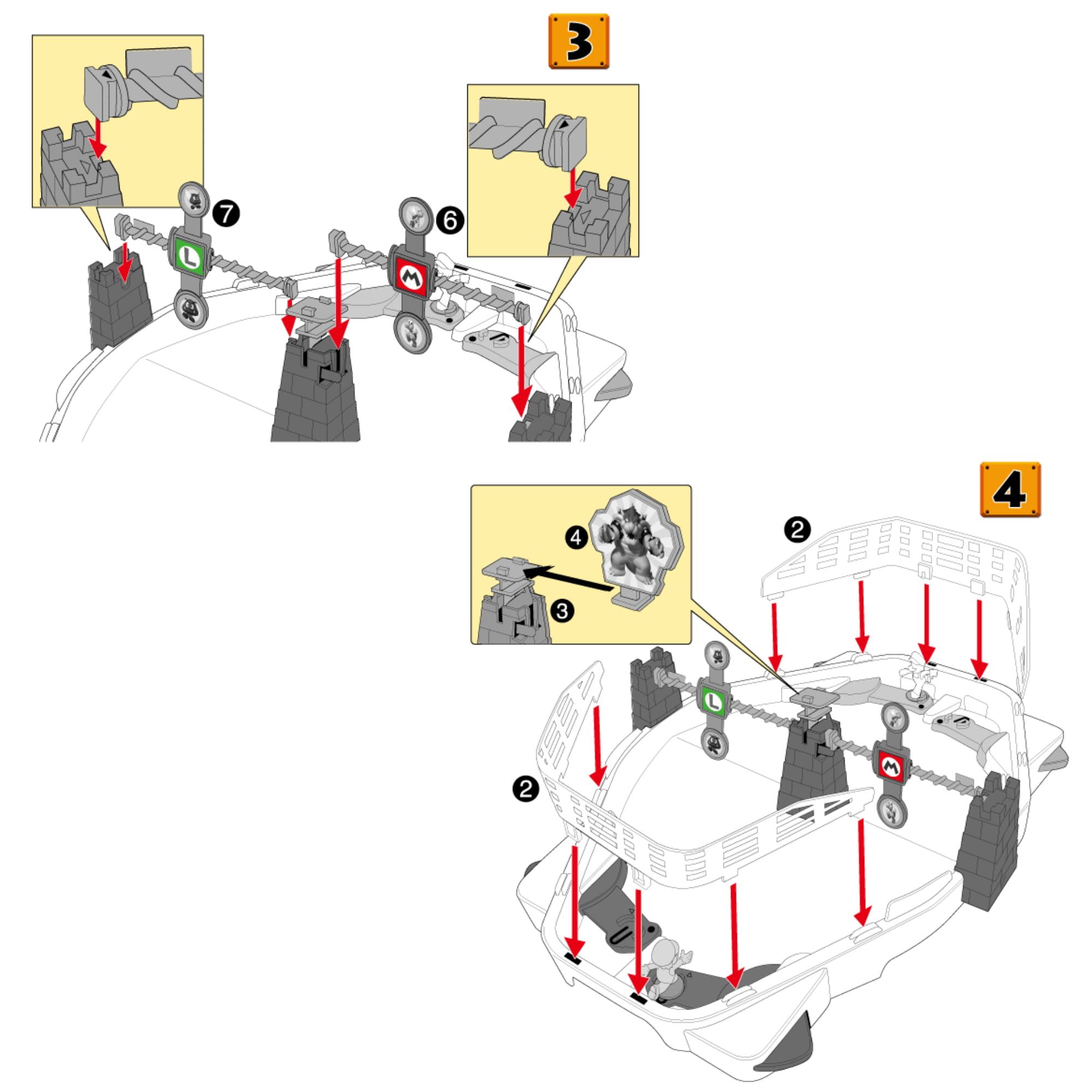 3

7

L

6

M

4

2

4

3

L

M

2